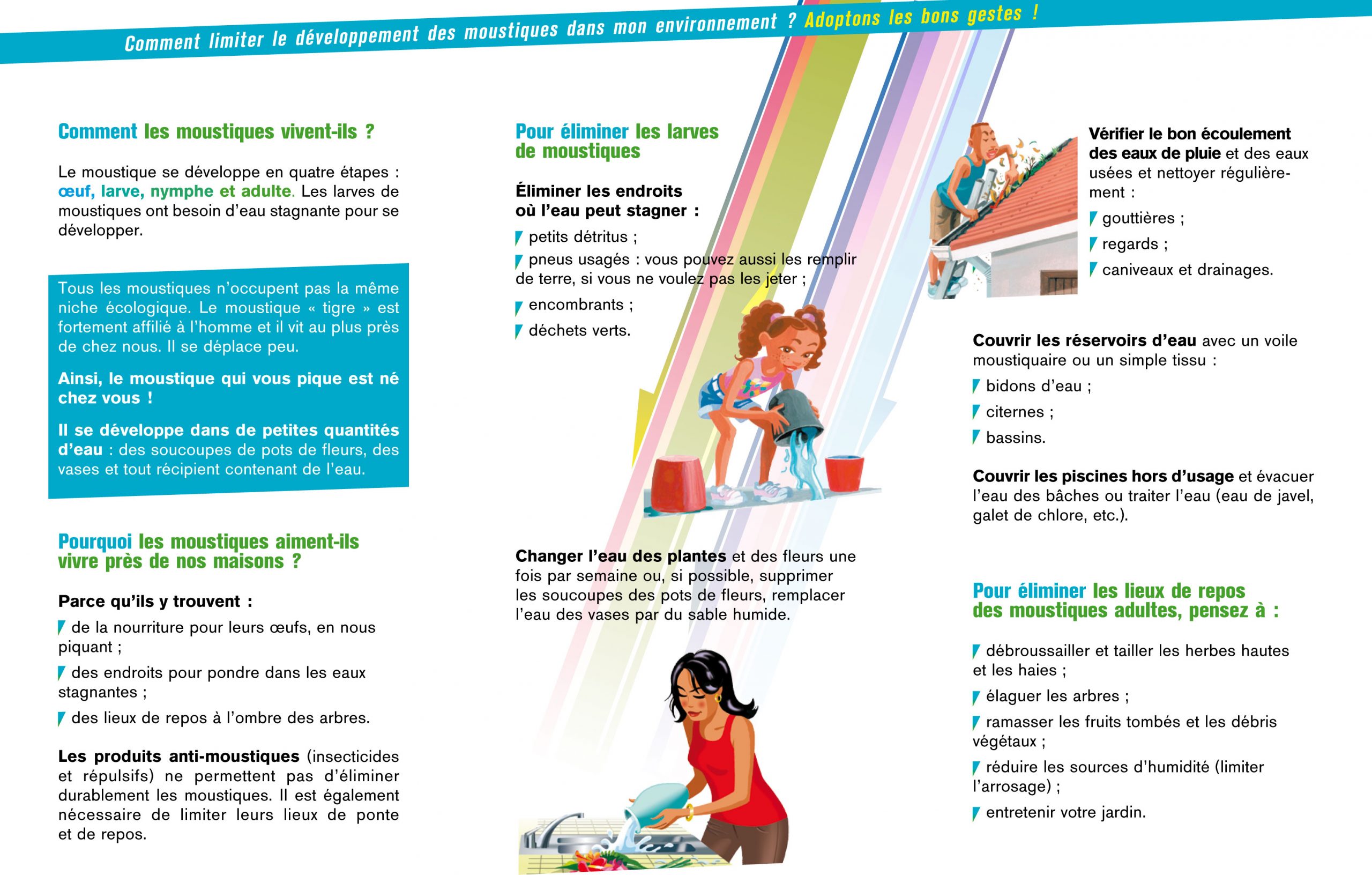 Comment limiter le développement des moustiques dans mon environnement ? Adoptons les bons gestes !

Comment les moustiques vivent-ils ?

Le moustique se développe en quatre étapes : œuf, larve, nymphe et adulte. Les larves de moustiques ont besoin d'eau stagnante pour se développer.

Tous les moustiques n'occupent pas la même niche écologique. Le moustique « tigre » est fortement affilié à l'homme et il vit au plus près de chez nous. Il se déplace peu.

Ainsi, le moustique qui vous pique est né chez vous !

Il se développe dans de petites quantités d'eau : des soucoupes de pots de fleurs, des vases et tout récipient contenant de l'eau.

Pourquoi les moustiques aiment-ils vivre près de nos maisons ?

Parce qu'ils y trouvent :

de la nourriture pour leurs œufs, en nous piquant ;

des endroits pour pondre dans les eaux stagnantes ;

des lieux de repos à l'ombre des arbres.

Les produits anti-moustiques (insecticides et répulsifs) ne permettent pas d'éliminer durablement les moustiques. Il est également nécessaire de limiter leurs lieux de ponte et de repos.

Pour éliminer les larves de moustiques

Éliminer les endroits où l'eau peut stagner :

petits détritus ;

pneus usagés : vous pouvez aussi les remplir de terre, si vous ne voulez pas les jeter ;

encombrants ;

déchets verts.

Changer l'eau des plantes et des fleurs une fois par semaine ou, si possible, supprimer les soucoupes des pots de fleurs, remplacer l'eau des vases par du sable humide.

Vérifier le bon écoulement des eaux de pluie et des eaux usées et nettoyer régulièrement :

gouttières ;

regards ;

caniveaux et drainages.

Couvrir les réservoirs d'eau avec un voile moustiquaire ou un simple tissu :

bidons d'eau ;

citernes ;

bassins.

Couvrir les piscines hors d'usage et évacuer l'eau des bâches ou traiter l'eau (eau de javel, galet de chlore, etc.).

Pour éliminer les lieux de repos des moustiques adultes, pensez à :

débroussailler et tailler les herbes hautes et les haies ;

élaguer les arbres ;

ramasser les fruits tombés et les débris végétaux ;

réduire les sources d'humidité (limiter l'arrosage) ;

entretenir votre jardin.